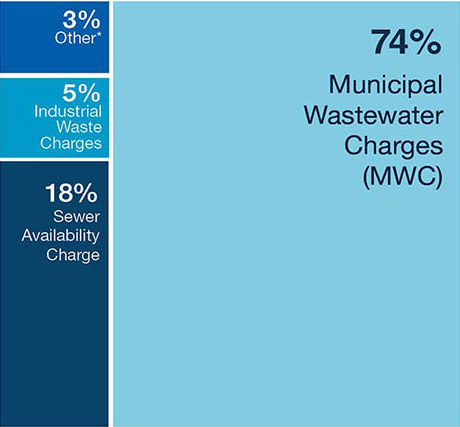 3%
Other*

5%
Industrial Waste Charges

18%
Sewer Availability Charge

74%
Municipal Wastewater Charges (MWC)